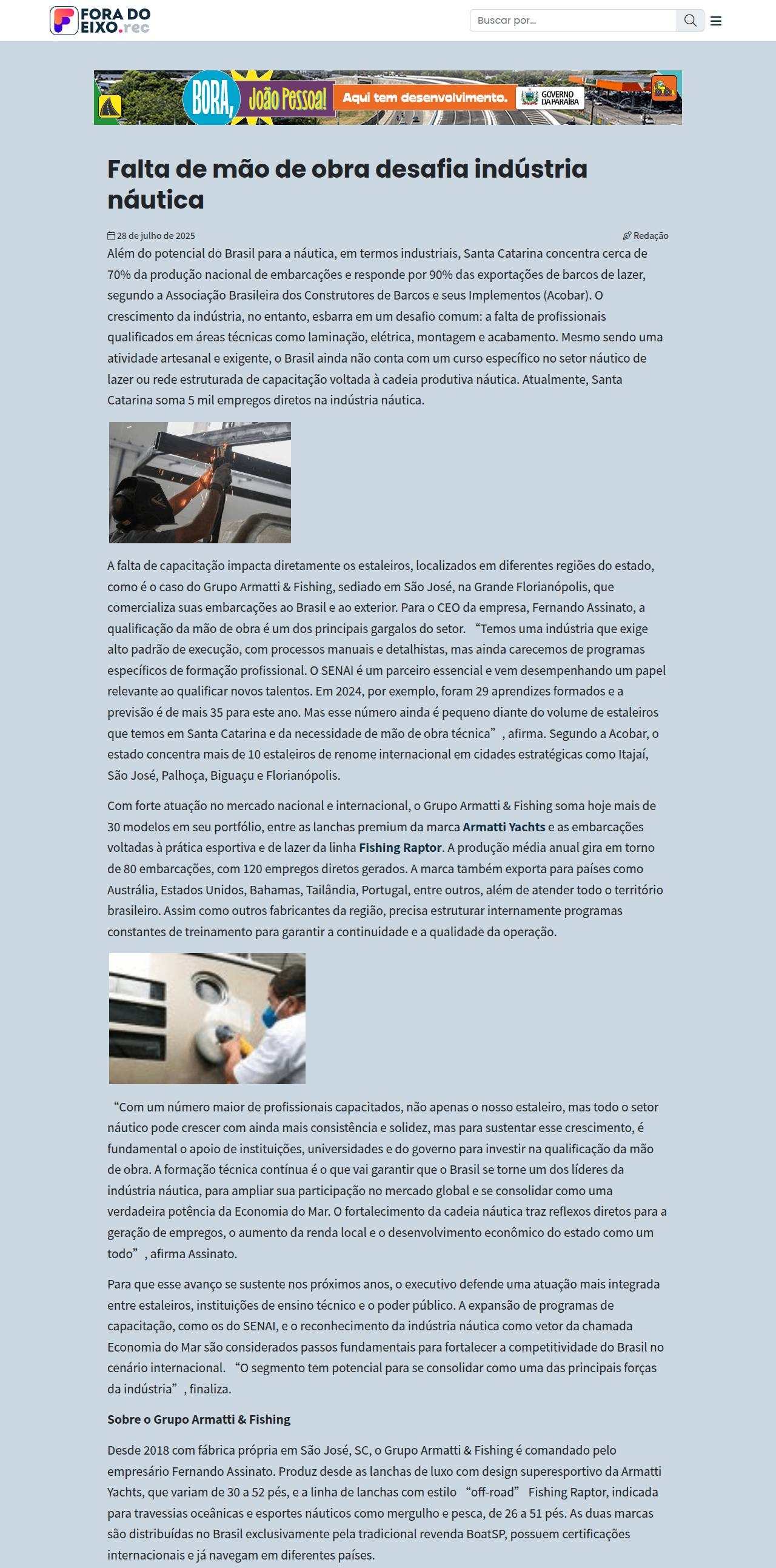 FORA DO EIXO.rec

Buscar por...

BORA, João Pessoa! Aqui tem desenvolvimento. GOVERNO DA PARAÍBA

Falta de mão de obra desafia indústria náutica

28 de julho de 2025

Redação

Além do potencial do Brasil para a náutica, em termos industriais, Santa Catarina concentra cerca de 70% da produção nacional de embarcações e responde por 90% das exportações de barcos de lazer, segundo a Associação Brasileira dos Construtores de Barcos e seus Implementos (Acobar). O crescimento da indústria, no entanto, esbarra em um desafio comum: a falta de profissionais qualificados em áreas técnicas como laminação, elétrica, montagem e acabamento. Mesmo sendo uma atividade artesanal e exigente, o Brasil ainda não conta com um curso específico no setor náutico de lazer ou rede estruturada de capacitação voltada à cadeia produtiva náutica. Atualmente, Santa Catarina soma 5 mil empregos diretos na indústria náutica.

A falta de capacitação impacta diretamente os estaleiros, localizados em diferentes regiões do estado, como é o caso do Grupo Armatti & Fishing, sediado em São José, na Grande Florianópolis, que comercializa suas embarcações ao Brasil e ao exterior. Para o CEO da empresa, Fernando Assinato, a qualificação da mão de obra é um dos principais gargalos do setor. “Temos uma indústria que exige alto padrão de execução, com processos manuais e detalhistas, mas ainda carecemos de programas específicos de formação profissional. O SENAI é um parceiro essencial e vem desempenhando um papel relevante ao qualificar novos talentos. Em 2024, por exemplo, foram 29 aprendizes formados e a previsão é de mais 35 para este ano. Mas esse número ainda é pequeno diante do volume de estaleiros que temos em Santa Catarina e da necessidade de mão de obra técnica”, afirma. Segundo a Acobar, o estado concentra mais de 10 estaleiros de renome internacional em cidades estratégicas como Itajaí, São José, Palhoça, Biguaçu e Florianópolis.

Com forte atuação no mercado nacional e internacional, o Grupo Armatti & Fishing soma hoje mais de 30 modelos em seu portfólio, entre as lanchas premium da marca Armatti Yachts e as embarcações voltadas à prática esportiva e de lazer da linha Fishing Raptor. A produção média anual gira em torno de 80 embarcações, com 120 empregos diretos gerados. A marca também exporta para países como Austrália, Estados Unidos, Bahamas, Tailândia, Portugal, entre outros, além de atender todo o território brasileiro. Assim como outros fabricantes da região, precisa estruturar internamente programas constantes de treinamento para garantir a continuidade e a qualidade da operação.

“Com um número maior de profissionais capacitados, não apenas o nosso estaleiro, mas todo o setor náutico pode crescer com ainda mais consistência e solidez, mas para sustentar esse crescimento, é fundamental o apoio de instituições, universidades e do governo para investir na qualificação da mão de obra. A formação técnica contínua é o que vai garantir que o Brasil se torne um dos líderes da indústria náutica, para ampliar sua participação no mercado global e se consolidar como uma verdadeira potência da Economia do Mar. O fortalecimento da cadeia náutica traz reflexos diretos para a geração de empregos, o aumento da renda local e o desenvolvimento econômico do estado como um todo”, afirma Assinato.

Para que esse avanço se sustente nos próximos anos, o executivo defende uma atuação mais integrada entre estaleiros, instituições de ensino técnico e o poder público. A expansão de programas de capacitação, como os do SENAI, e o reconhecimento da indústria náutica como vetor da chamada Economia do Mar são considerados passos fundamentais para fortalecer a competitividade do Brasil no cenário internacional. “O segmento tem potencial para se consolidar como uma das principais forças da indústria”, finaliza.

Sobre o Grupo Armatti & Fishing

Desde 2018 com fábrica própria em São José, SC, o Grupo Armatti & Fishing é comandado pelo empresário Fernando Assinato. Produz desde as lanchas de luxo com design superesportivo da Armatti Yachts, que variam de 30 a 52 pés, e a linha de lanchas com estilo “off-road” Fishing Raptor, indicada para travessias oceânicas e esportes náuticos como mergulho e pesca, de 26 a 51 pés. As duas marcas são distribuídas no Brasil exclusivamente pela tradicional revenda BoatSP, possuem certificações internacionais e já navegam em diferentes países.