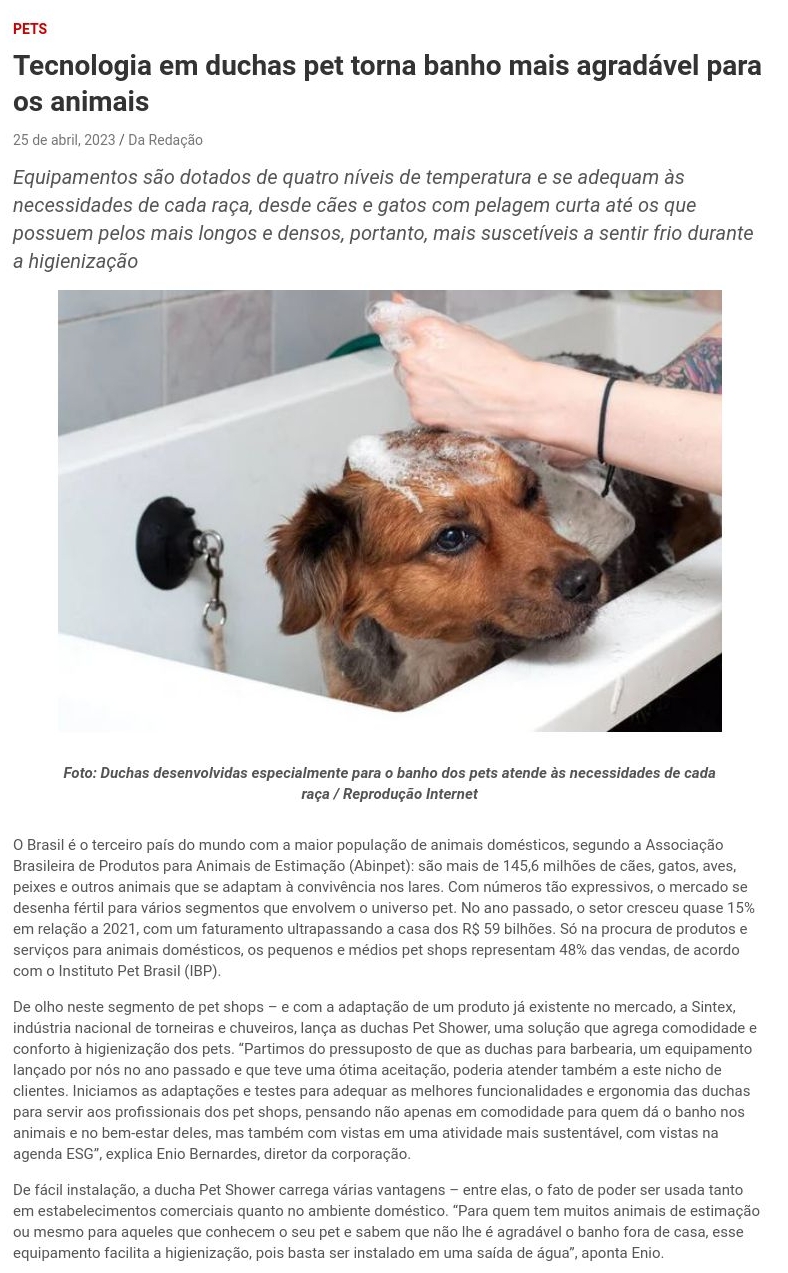 PETS

Tecnologia em duchas pet torna banho mais agradável para os animais

25 de abril, 2023 / Da Redação

Equipamentos são dotados de quatro níveis de temperatura e se adequam às necessidades de cada raça, desde cães e gatos com pelagem curta até os que possuem pelos mais longos e densos, portanto, mais suscetíveis a sentir frio durante a higienização

Foto: Duchas desenvolvidas especialmente para o banho dos pets atende às necessidades de cada raça / Reprodução Internet

O Brasil é o terceiro país do mundo com a maior população de animais domésticos, segundo a Associação Brasileira de Produtos para Animais de Estimação (Abinpet): são mais de 145,6 milhões de cães, gatos, aves, peixes e outros animais que se adaptam à convivência nos lares. Com números tão expressivos, o mercado se desenha fértil para vários segmentos que envolvem o universo pet. No ano passado, o setor cresceu quase 15% em relação a 2021, com um faturamento ultrapassando a casa dos R$ 59 bilhões. Só na procura de produtos e serviços para animais domésticos, os pequenos e médios pet shops representam 48% das vendas, de acordo com o Instituto Pet Brasil (IBP).

De olho neste segmento de pet shops – e com a adaptação de um produto já existente no mercado, a Sintex, indústria nacional de torneiras e chuveiros, lança as duchas Pet Shower, uma solução que agrega comodidade e conforto à higienização dos pets. “Partimos do pressuposto de que as duchas para barbearia, um equipamento lançado por nós no ano passado e que teve uma ótima aceitação, poderia atender também a este nicho de clientes. Iniciamos as adaptações e testes para adequar as melhores funcionalidades e ergonomia das duchas para servir aos profissionais dos pet shops, pensando não apenas em comodidade para quem dá o banho nos animais e no bem-estar deles, mas também com vistas em uma atividade mais sustentável, com vistas na agenda ESG”, explica Enio Bernardes, diretor da corporação.

De fácil instalação, a ducha Pet Shower carrega várias vantagens – entre elas, o fato de poder ser usada tanto em estabelecimentos comerciais quanto no ambiente doméstico. “Para quem tem muitos animais de estimação ou mesmo para aqueles que conhecem o seu pet e sabem que não lhe é agradável o banho fora de casa, esse equipamento facilita a higienização, pois basta ser instalado em uma saída de água”, aponta Enio.